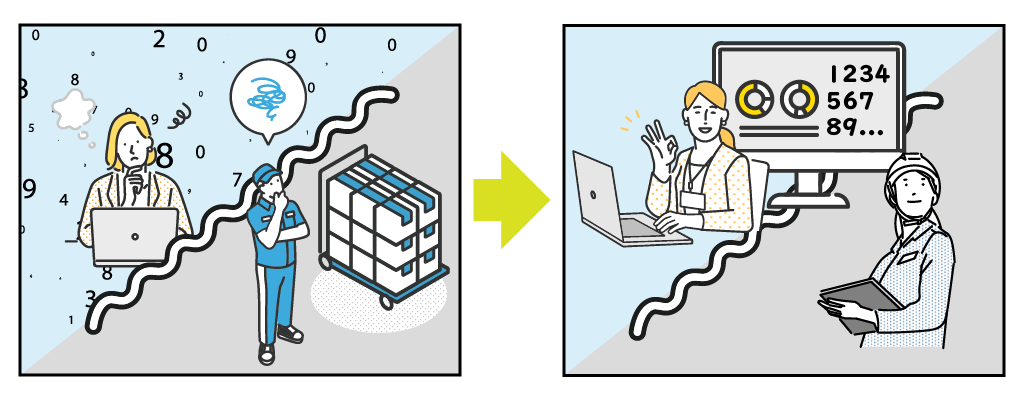 1234
567
89...